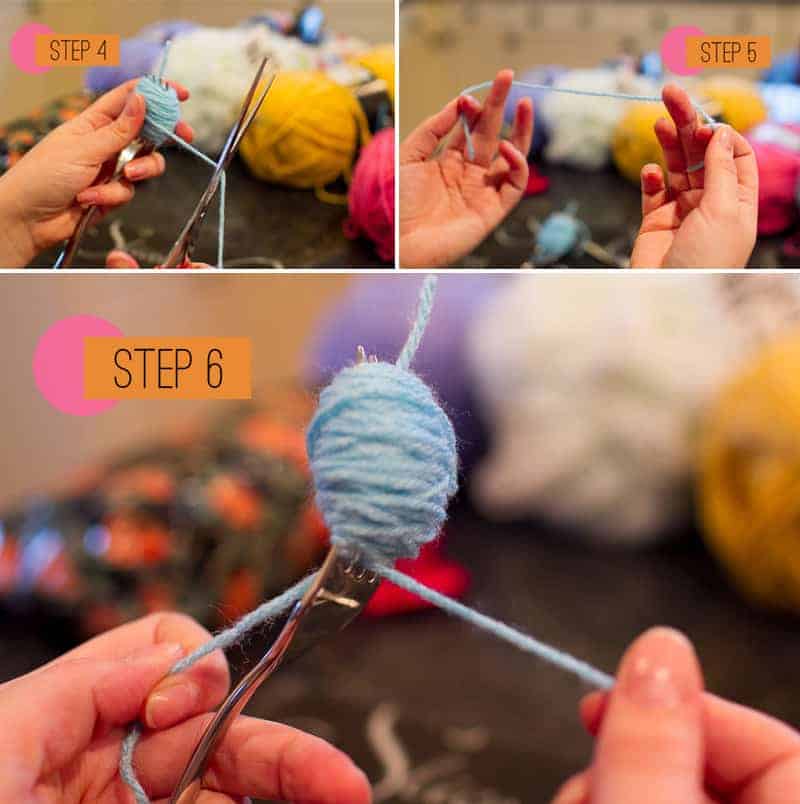 STEP 4

STEP 5

STEP 6