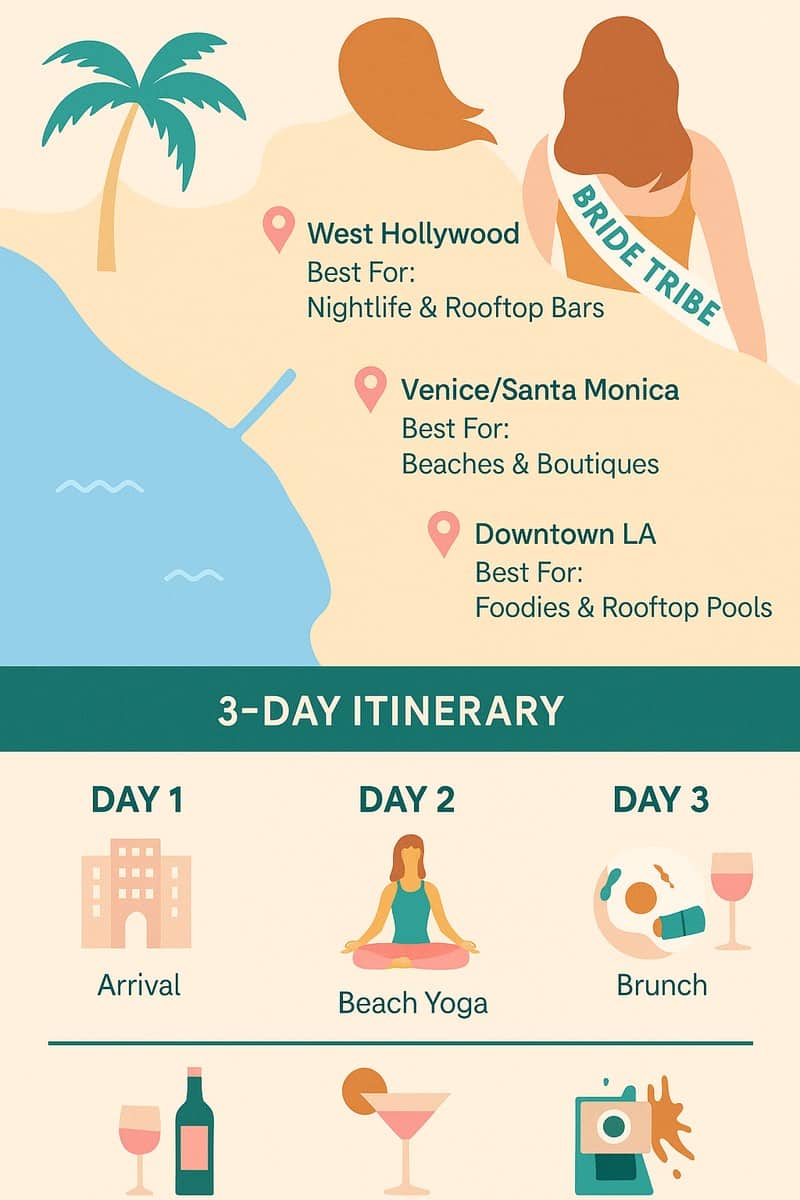 BRIDE TRIBE

West Hollywood
Best For:
Nightlife & Rooftop Bars

Venice/Santa Monica
Best For:
Beaches & Boutiques

Downtown LA
Best For:
Foodies & Rooftop Pools

3-DAY ITINERARY

DAY 1
Arrival

DAY 2
Beach Yoga

DAY 3
Brunch